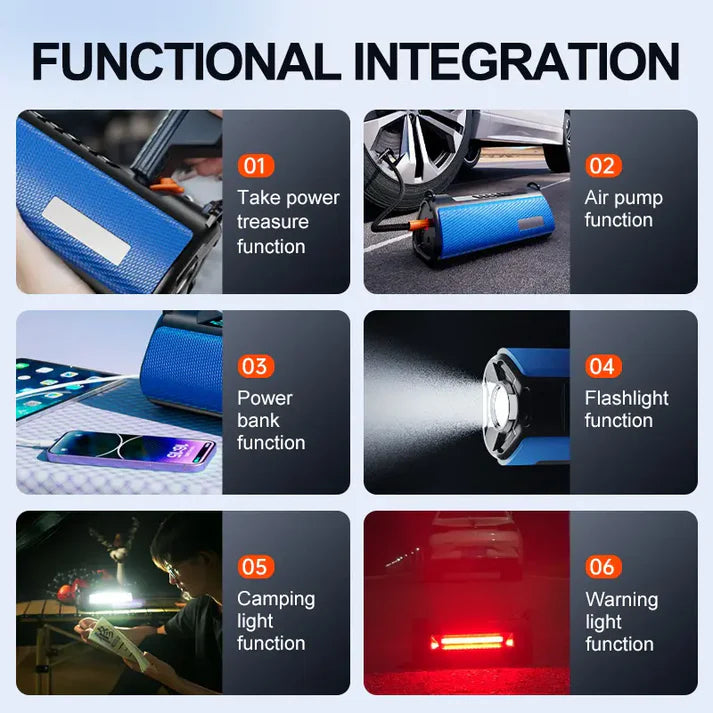 FUNCTIONAL INTEGRATION

01
Take power treasure function

02
Air pump function

03
Power bank function

04
Flashlight function

05
Camping light function

06
Warning light function