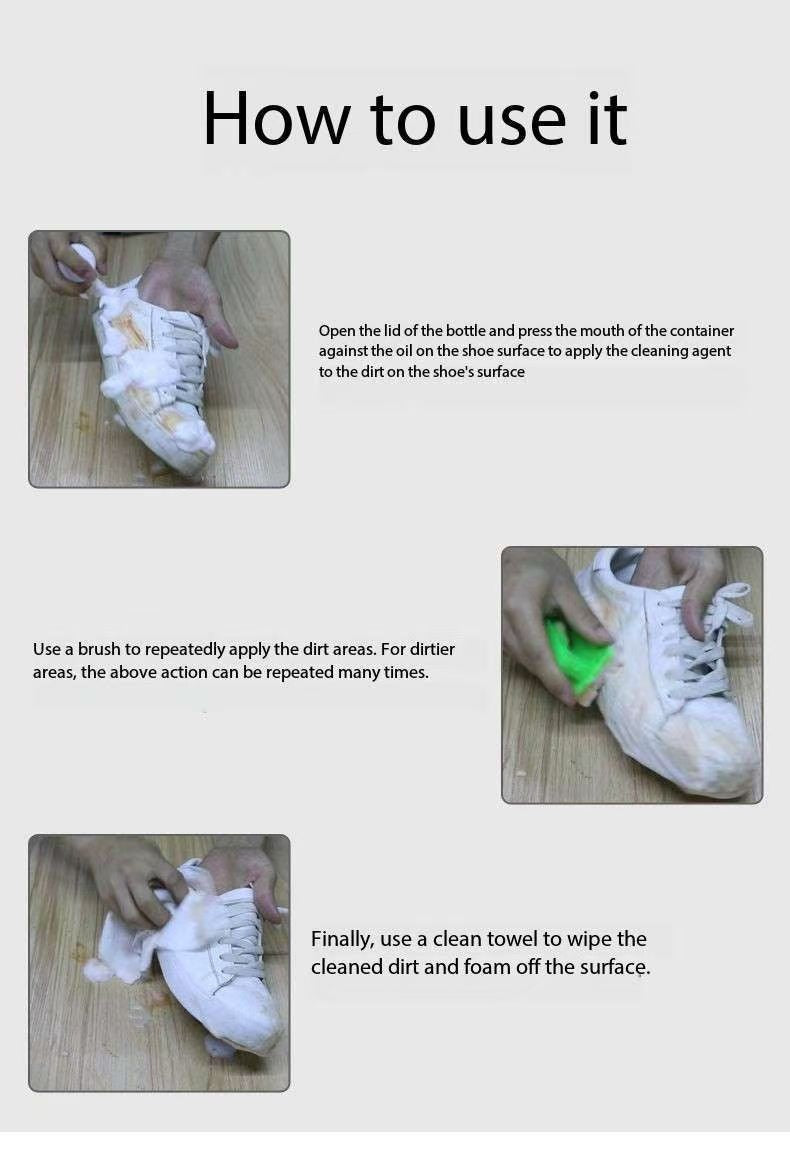 How to use it

Open the lid of the bottle and press the mouth of the container against the oil on the shoe surface to apply the cleaning agent to the dirt on the shoe's surface

Use a brush to repeatedly apply the dirt areas. For dirtier areas, the above action can be repeated many times.

Finally, use a clean towel to wipe the cleaned dirt and foam off the surface.